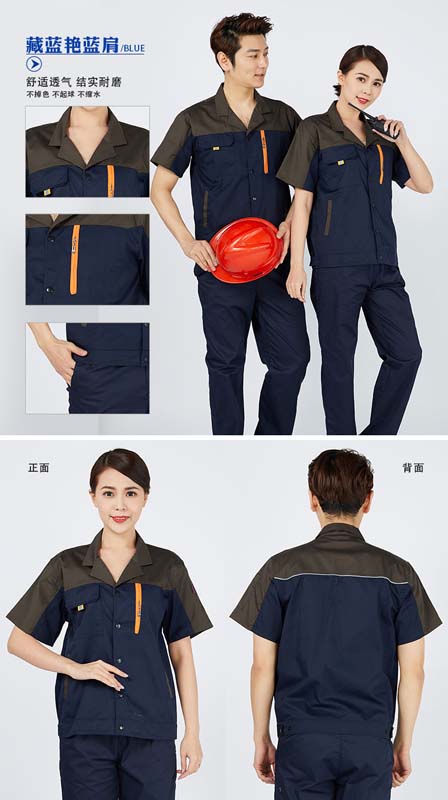 藏蓝艳蓝肩/BLUE

舒适透气 结实耐磨
不掉色 不起球 不缩水

正面

背面